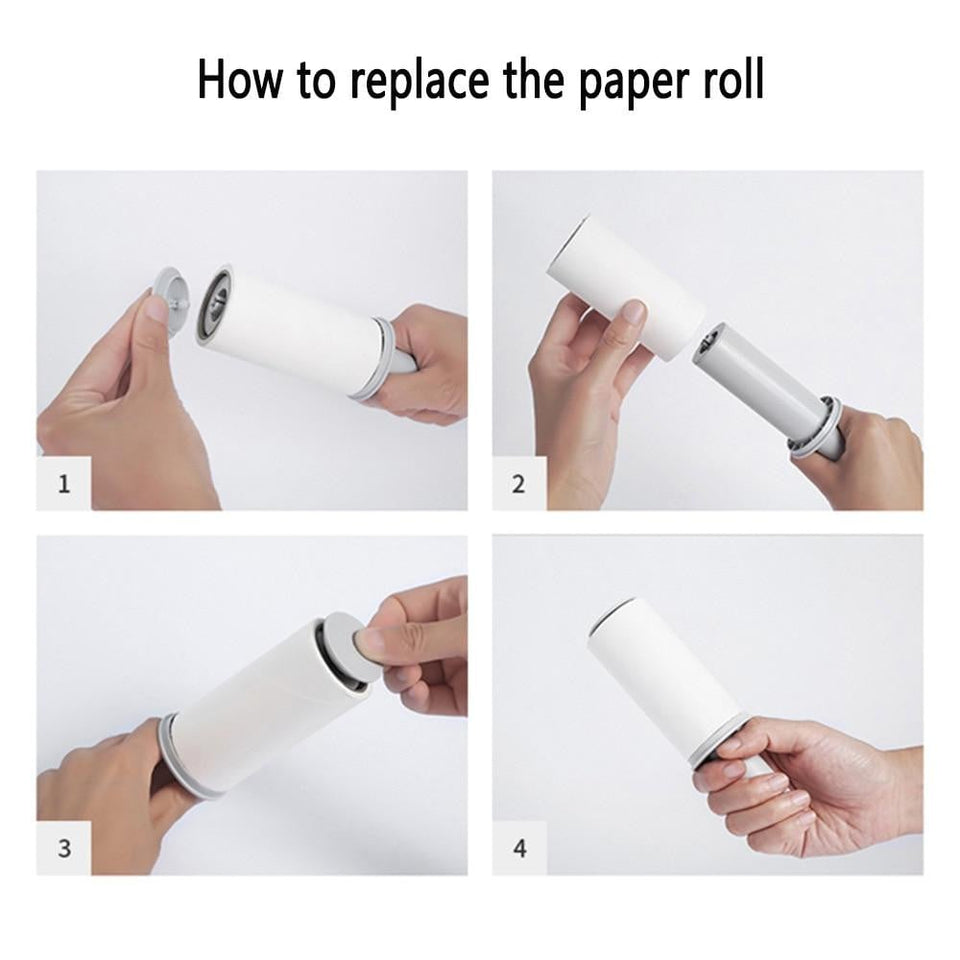 How to replace the paper roll

1

2

3

4